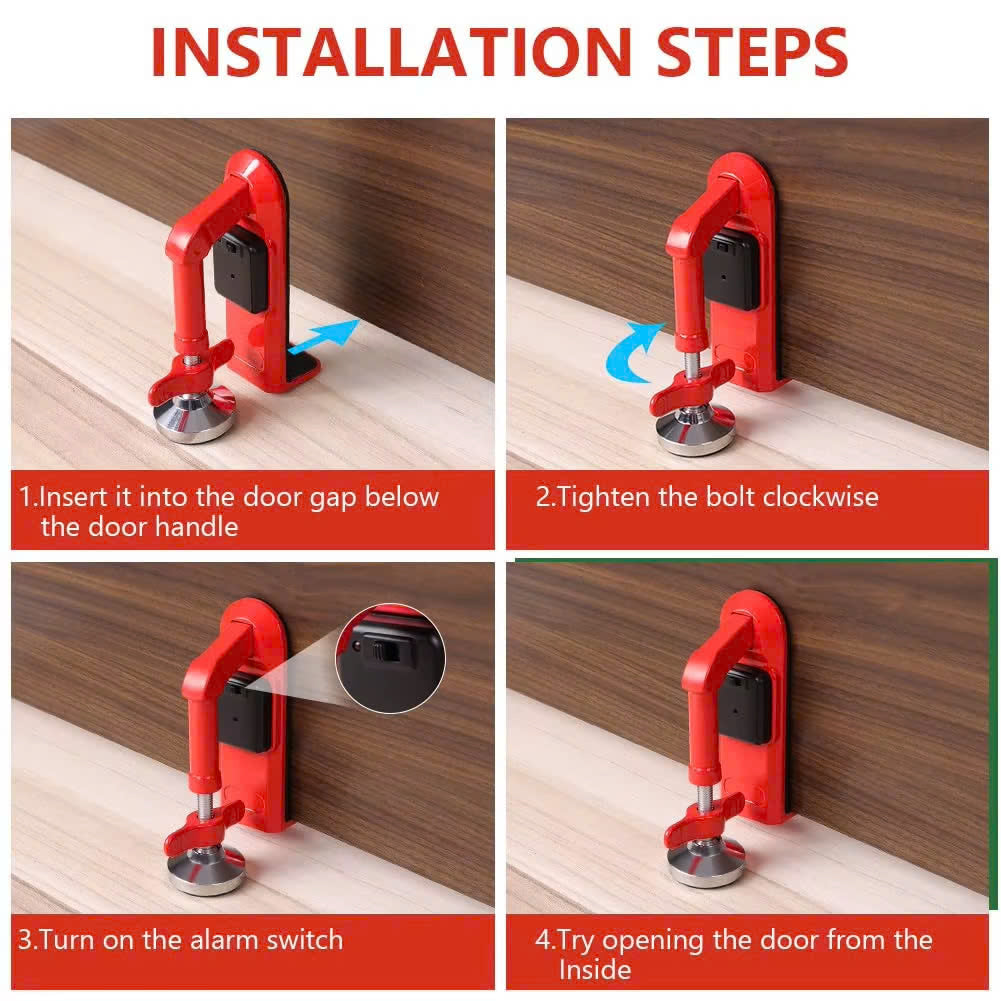 INSTALLATION STEPS

1.Insert it into the door gap below the door handle

2.Tighten the bolt clockwise

3.Turn on the alarm switch

4.Try opening the door from the Inside