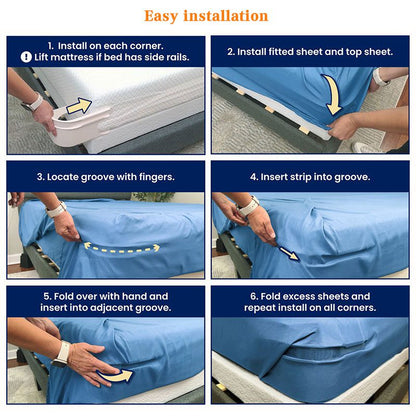 Easy installation

1. Install on each corner.
! Lift mattress if bed has side rails.

2. Install fitted sheet and top sheet.

3. Locate groove with fingers.

4. Insert strip into groove.

5. Fold over with hand and insert into adjacent groove.

6. Fold excess sheets and repeat install on all corners.